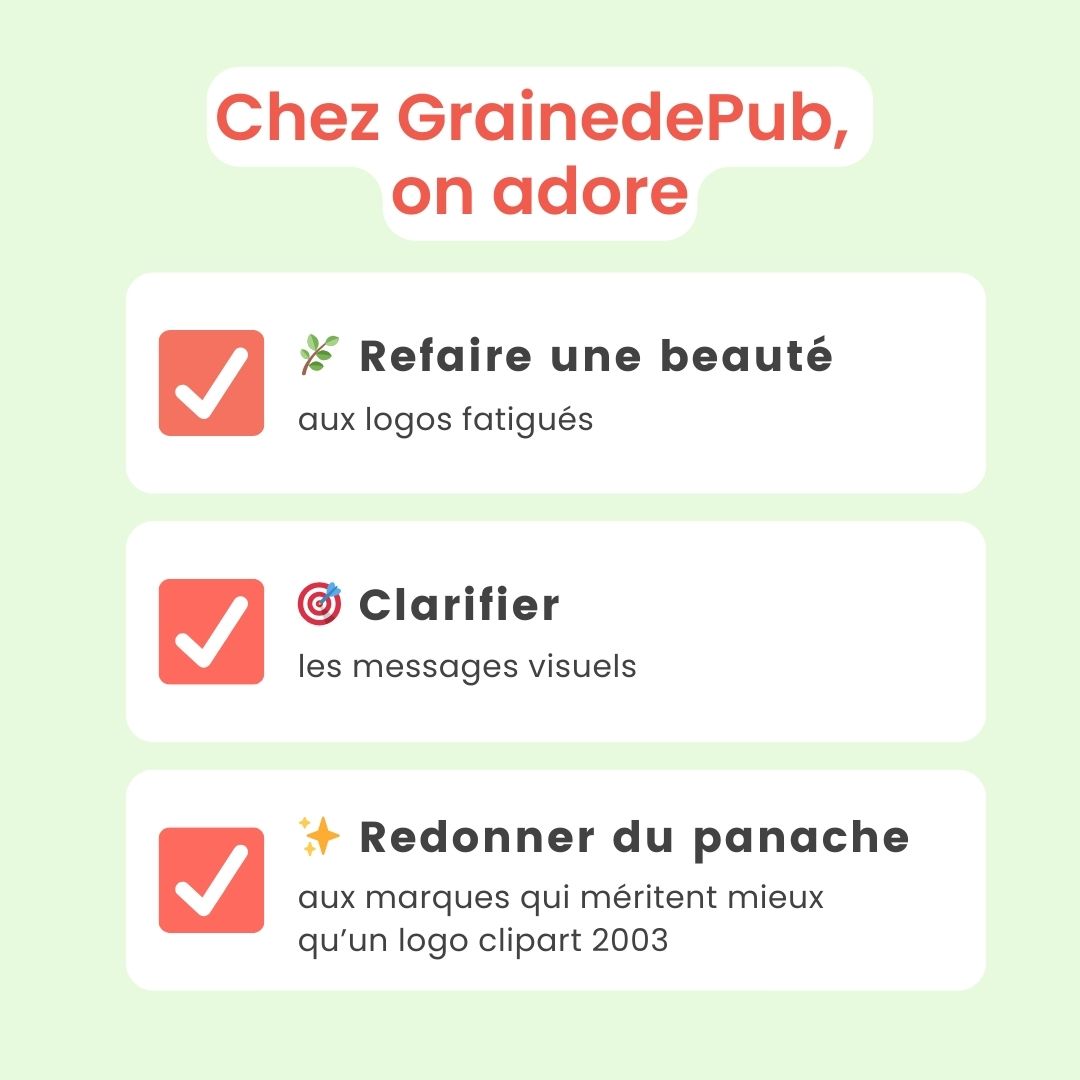 Chez GrainedePub, on adore

☑ 🌿 Refaire une beauté
aux logos fatigués

☑ 🎯 Clarifier
les messages visuels

☑ ✨ Redonner du panache
aux marques qui méritent mieux qu'un logo clipart 2003